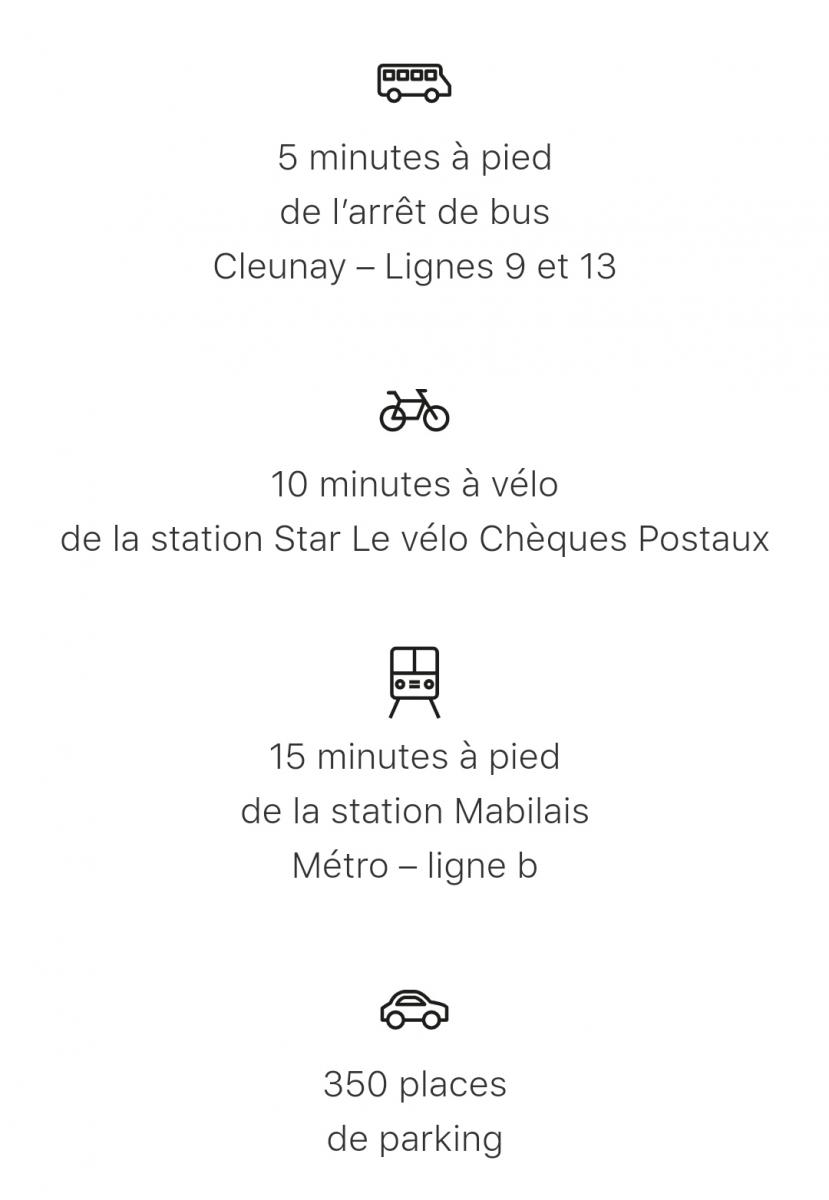 5 minutes à pied
de l'arrêt de bus
Cleunay – Lignes 9 et 13

10 minutes à vélo
de la station Star Le vélo Chèques Postaux

15 minutes à pied
de la station Mabilais
Métro – ligne b

350 places
de parking